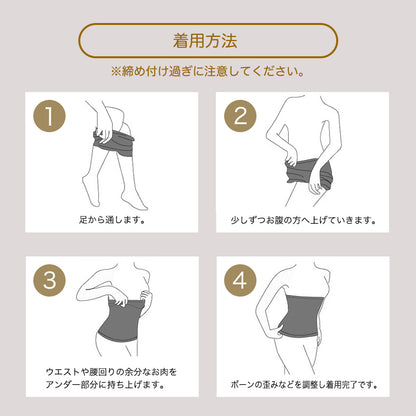 着用方法

※締め付け過ぎに注意してください。

1

足から通します。

2

少しずつお腹の方へ上げていきます。

3

ウエストや腰回りの余分なお肉をアンダー部分に持ち上げます。

4

ボーンの歪みなどを調整し着用完了です。