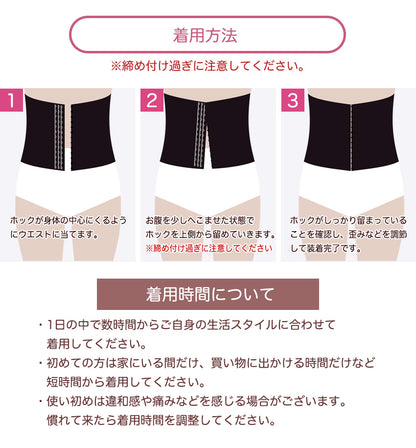 着用方法

※締め付け過ぎに注意してください。

1

ホックが身体の中心にくるようにウエストに当てます。

2

お腹を少しへこませた状態でホックを上側から留めていきます。
※締め付け過ぎに注意してください

3

ホックがしっかり留まっていることを確認し、歪みなどを調節して装着完了です。

着用時間について

・1日の中で数時間からご自身の生活スタイルに合わせて着用してください。

・初めての方は家にいる間だけ、買い物に出かける時間だけなど短時間から着用してください。

・使い初めは違和感や痛みなどを感じる場合がございます。慣れて来たら着用時間を調整してください。