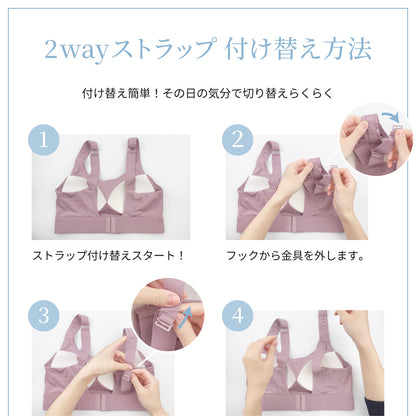 2wayストラップ 付け替え方法

付け替え簡単！その日の気分で切り替えらくらく

1

ストラップ付け替えスタート！

2

フックから金具を外します。

3

4