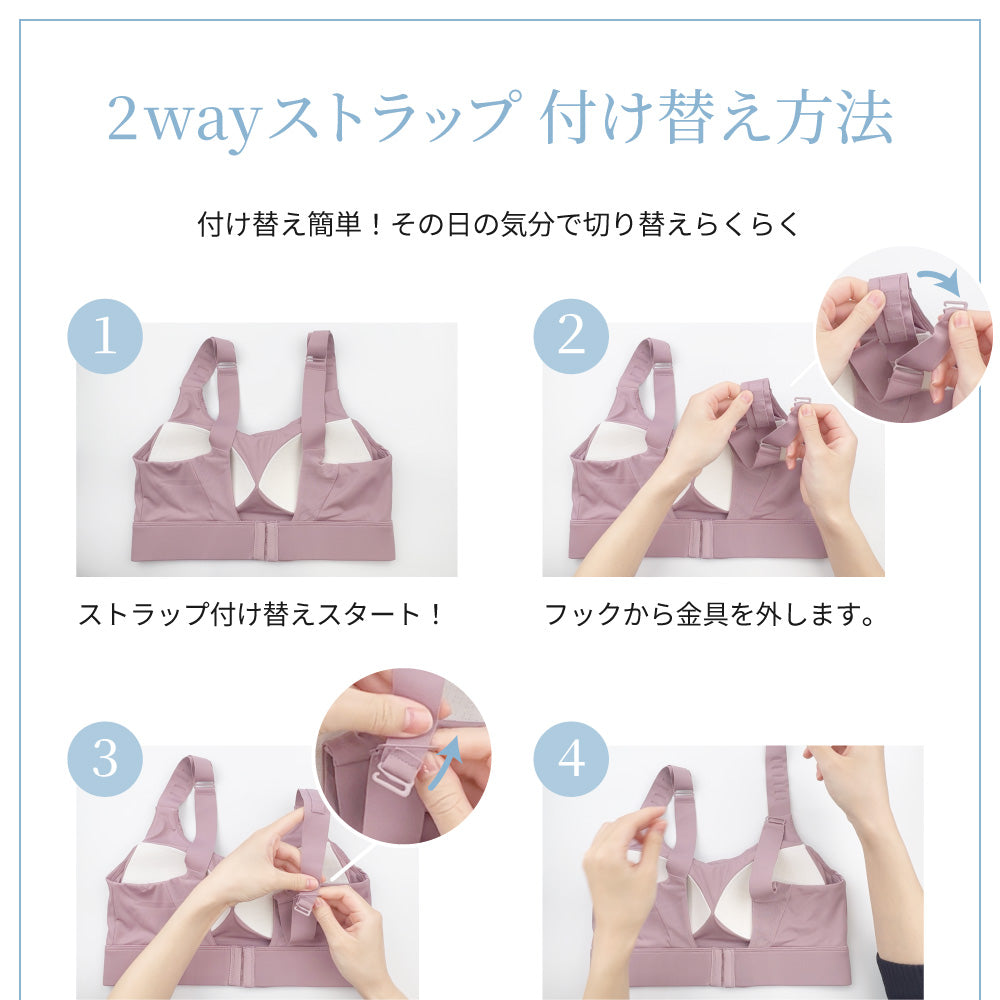 2wayストラップ 付け替え方法

付け替え簡単！その日の気分で切り替えらくらく

1

ストラップ付け替えスタート！

2

フックから金具を外します。

3

4