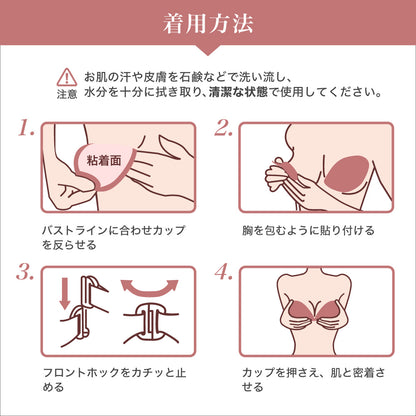 着用方法

注意 お肌の汗や皮膚を石鹸などで洗い流し、水分を十分に拭き取り、清潔な状態で使用してください。

1.

粘着面

バストラインに合わせカップを反らせる

2.

胸を包むように貼り付ける

3.

フロントホックをカチッと止める

4.

カップを押さえ、肌と密着させる