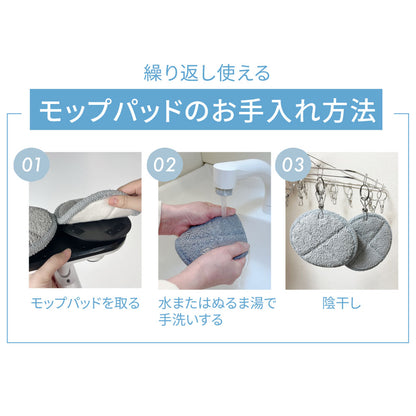 繰り返し使える

モップパッドのお手入れ方法

01

モップパッドを取る

02

水またはぬるま湯で手洗いする

03

陰干し