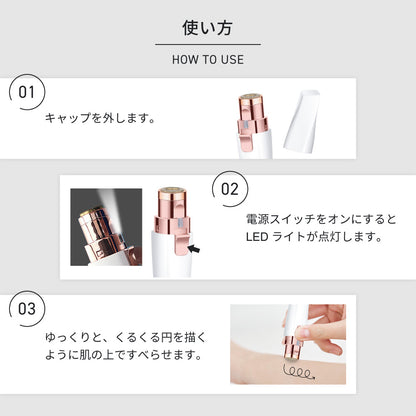 使い方

HOW TO USE

01

キャップを外します。

02

電源スイッチをオンにすると LED ライトが点灯します。

03

ゆっくりと、くるくる円を描くように肌の上ですべらせます。