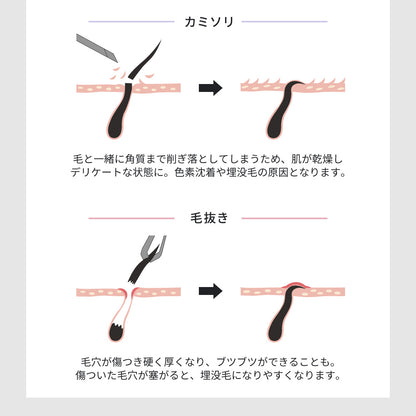 カミソリ

毛と一緒に角質まで削ぎ落としてしまうため、肌が乾燥しデリケートな状態に。色素沈着や埋没毛の原因となります。

毛抜き

毛穴が傷つき硬く厚くなり、ブツブツができることも。傷ついた毛穴が塞がると、埋没毛になりやすくなります。