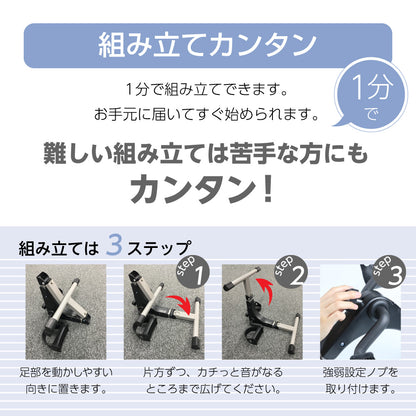 組み立てカンタン

1分で組み立てできます。
お手元に届いてすぐ始められます。

1分で

難しい組み立ては苦手な方にも
カンタン！

組み立ては 3 ステップ

step 1

step 2

step 3

足部を動かしやすい向きに置きます。

片方ずつ、カチっと音がなるところまで広げてください。

強弱設定ノブを取り付けます。