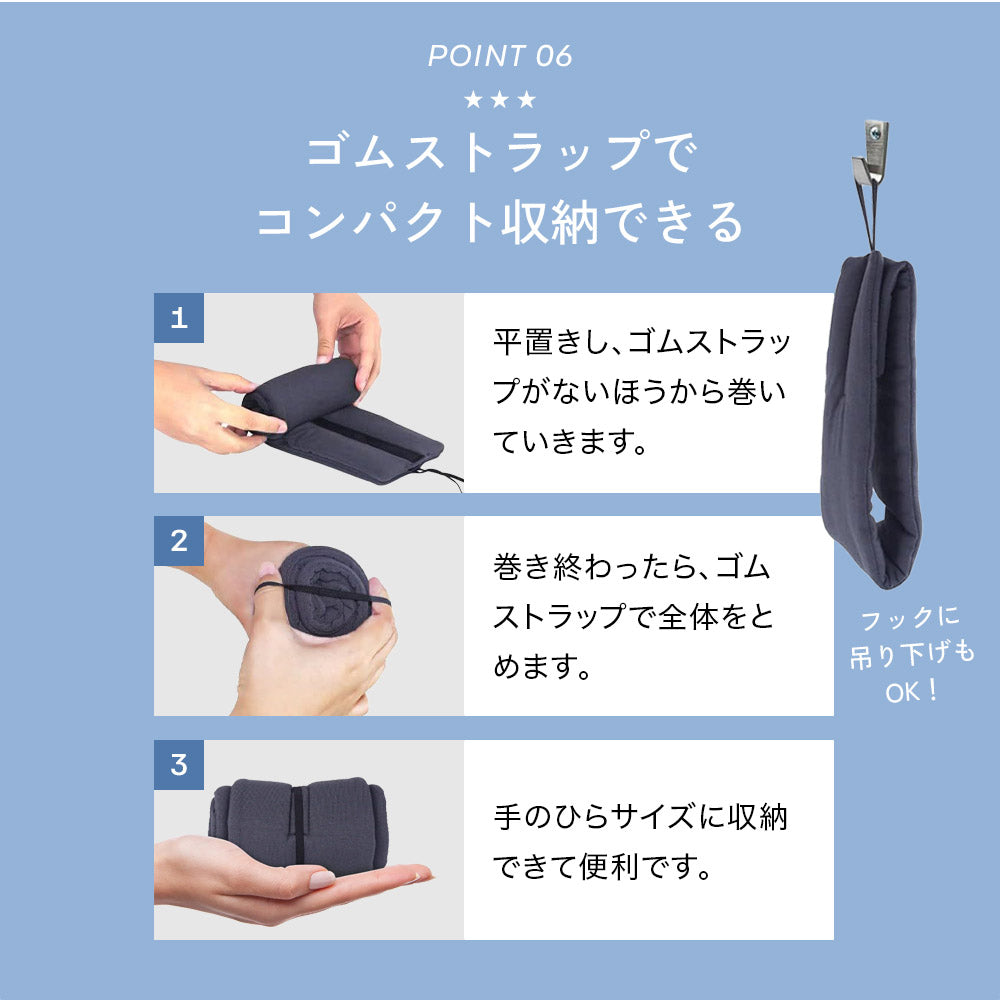 POINT 06

★★★

ゴムストラップで
コンパクト収納できる

1

平置きし、ゴムストラップがないほうから巻いていきます。

2

巻き終わったら、ゴムストラップで全体をとめます。

3

手のひらサイズに収納できて便利です。

フックに
吊り下げも
OK！