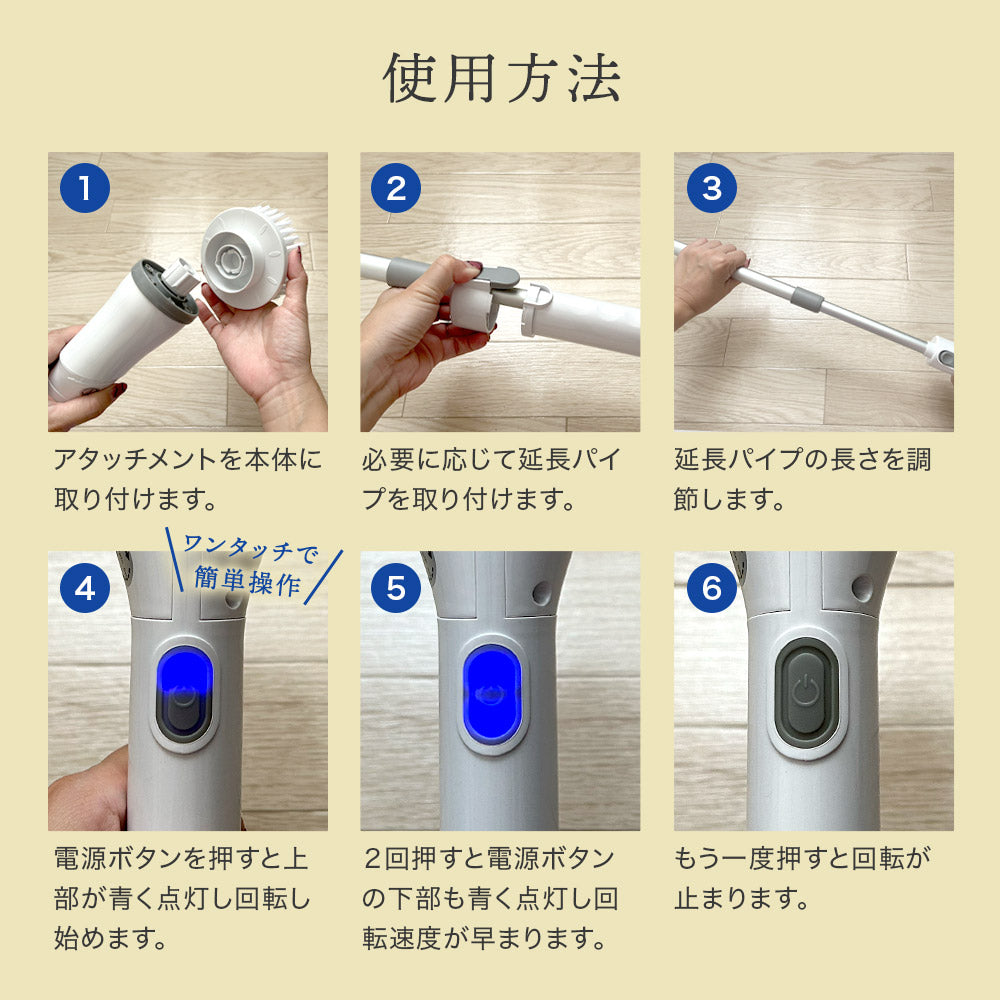 使用方法

1

アタッチメントを本体に取り付けます。

2

必要に応じて延長パイプを取り付けます。

3

延長パイプの長さを調節します。

4

ワンタッチで簡単操作

電源ボタンを押すと上部が青く点灯し回転し始めます。

5

２回押すと電源ボタンの下部も青く点灯し回転速度が早まります。

6

もう一度押すと回転が止まります。