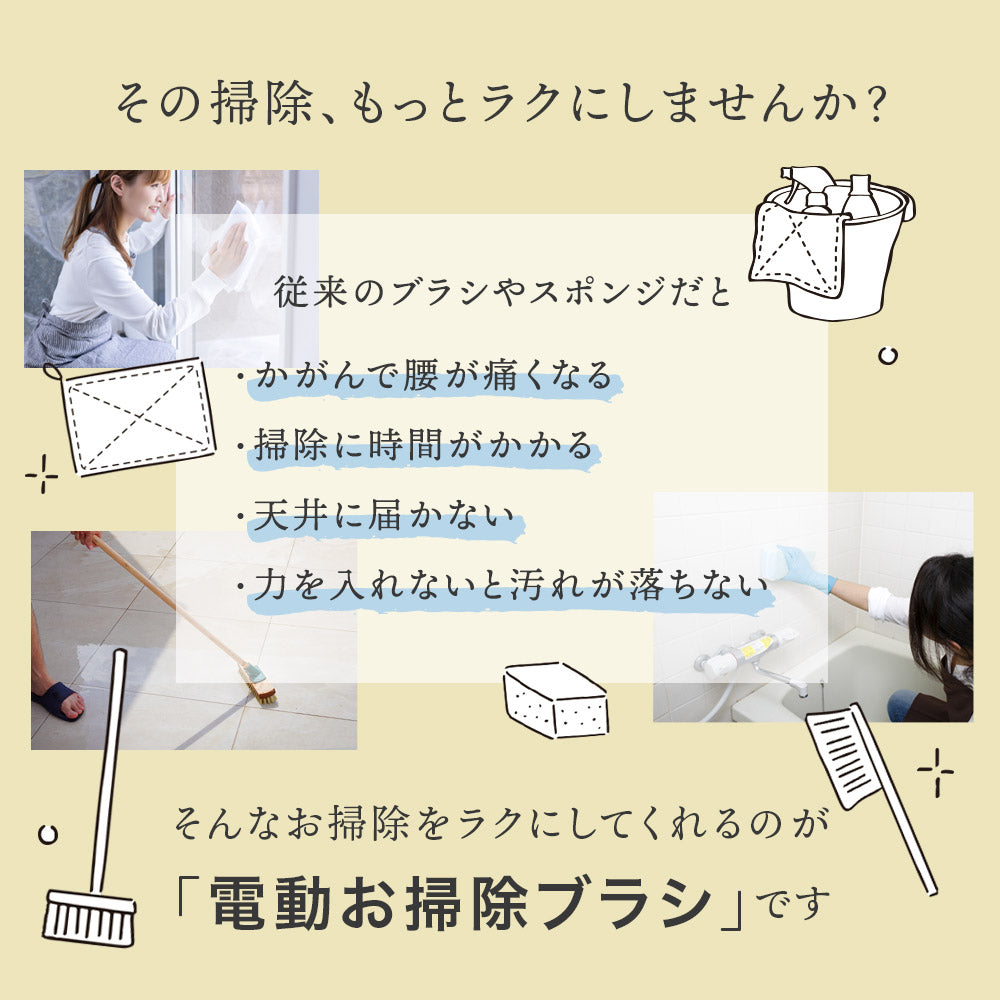 その掃除、もっとラクにしませんか？

従来のブラシやスポンジだと

・かがんで腰が痛くなる
・掃除に時間がかかる
・天井に届かない
・力を入れないと汚れが落ちない

そんなお掃除をラクにしてくれるのが
「電動お掃除ブラシ」です