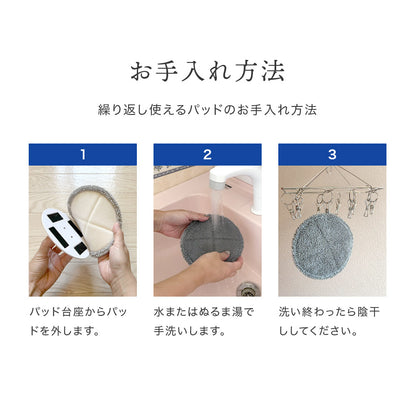 お手入れ方法

繰り返し使えるパッドのお手入れ方法

1

パッド台座からパッドを外します。

2

水またはぬるま湯で手洗いします。

3

洗い終わったら陰干ししてください。