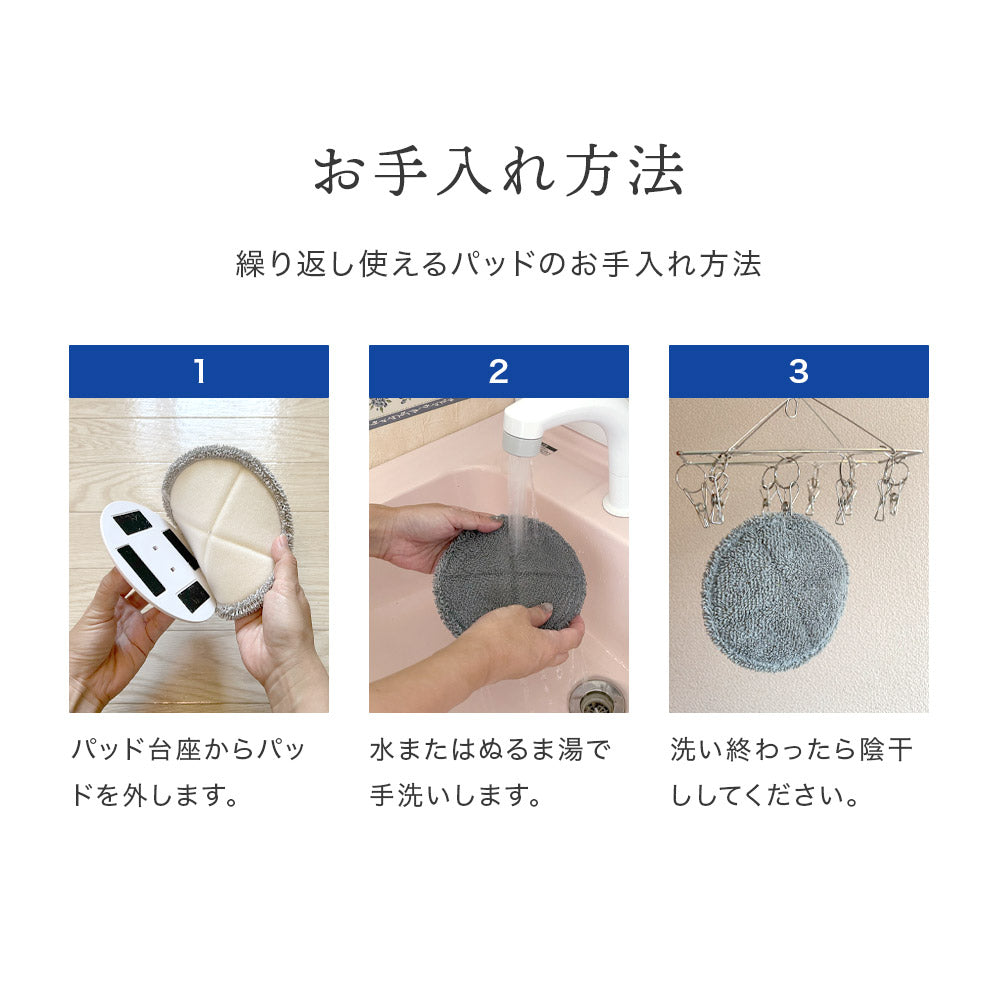 お手入れ方法

繰り返し使えるパッドのお手入れ方法

1

パッド台座からパッドを外します。

2

水またはぬるま湯で手洗いします。

3

洗い終わったら陰干ししてください。