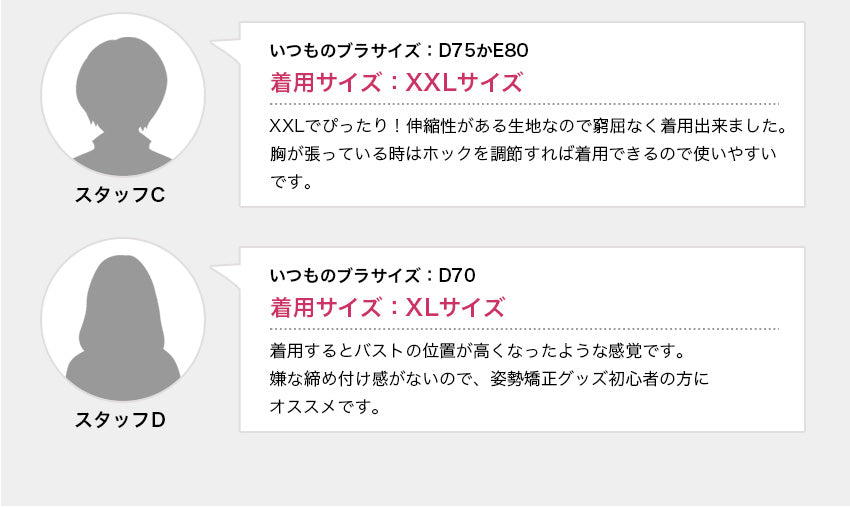 スタッフC

いつものブラサイズ：D75かE80
着用サイズ：XXLサイズ

XXLでぴったり！伸縮性がある生地なので窮屈なく着用出来ました。胸が張っている時はホックを調節すれば着用できるので使いやすいです。

スタッフD

いつものブラサイズ：D70
着用サイズ：XLサイズ

着用するとバストの位置が高くなったような感覚です。
嫌な締め付け感がないので、姿勢矯正グッズ初心者の方にオススメです。