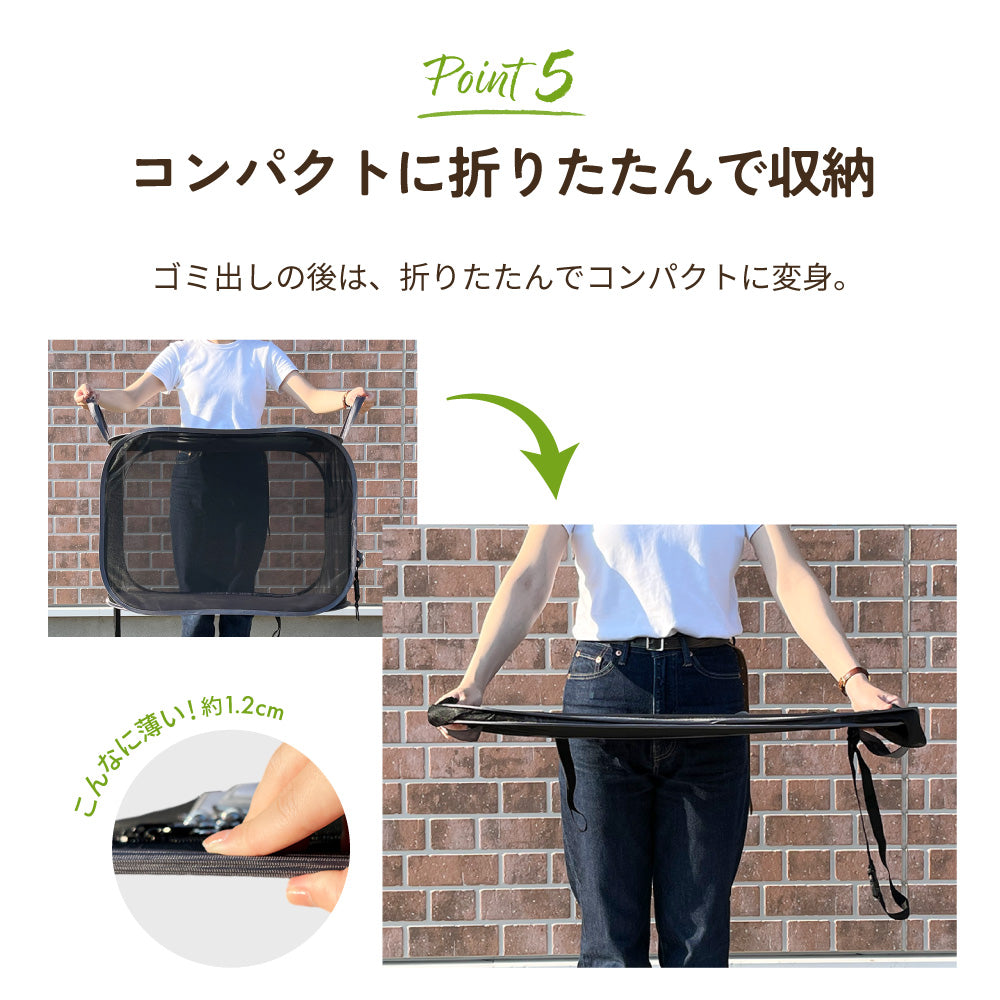 Point 5

コンパクトに折りたたんで収納

ゴミ出しの後は、折りたたんでコンパクトに変身。

こんなに薄い！約1.2cm